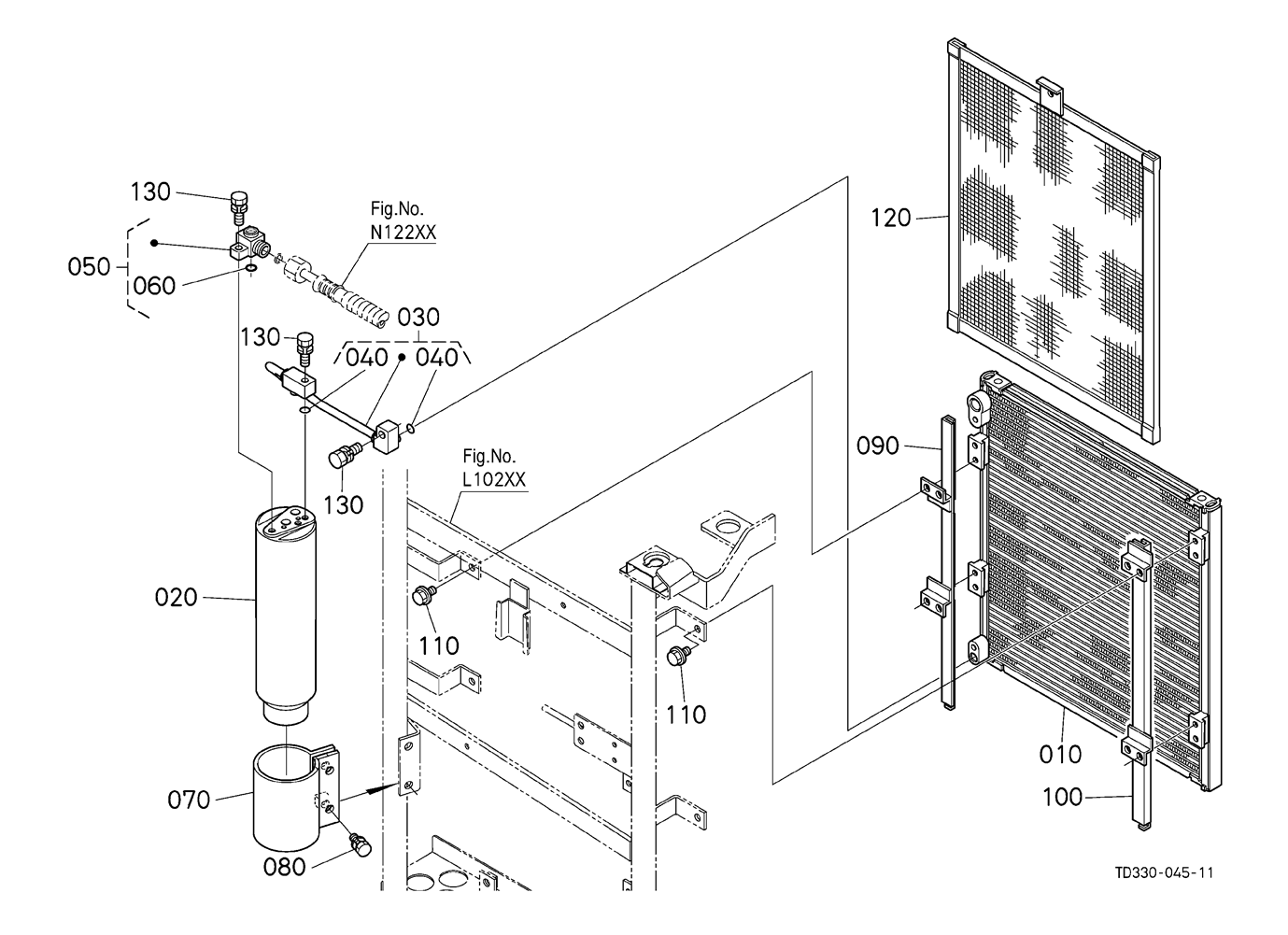 130
Fig.No.
N122XX
050
060
120
130
030
040
040
130
Fig.No.
L102XX
090
020
110
110
010
070
100
080
TD330-045-11